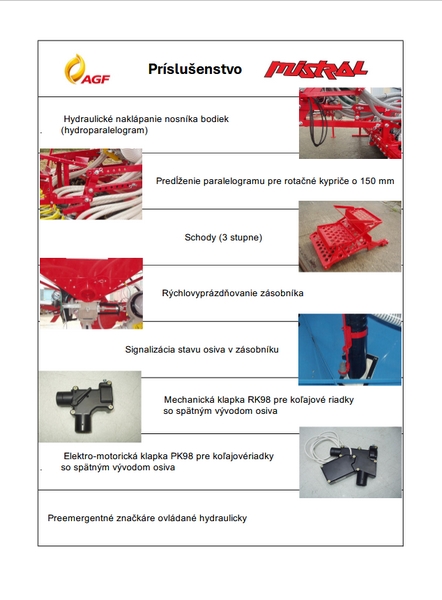 AGF

Príslušenstvo

MISTRAL

Hydraulické naklápanie nosníka bodiek (hydroparalelogram)

Predĺženie paralelogramu pre rotačné kypriče o 150 mm

Schody (3 stupne)

Rýchlovyprázdňovanie zásobníka

Signalizácia stavu osiva v zásobníku

Mechanická klapka RK98 pre koľajové riadky so spätným vývodom osiva

Elektro-motorická klapka PK98 pre koľajovériadky so spätným vývodom osiva

Preemergentné značkáre ovládané hydraulicky